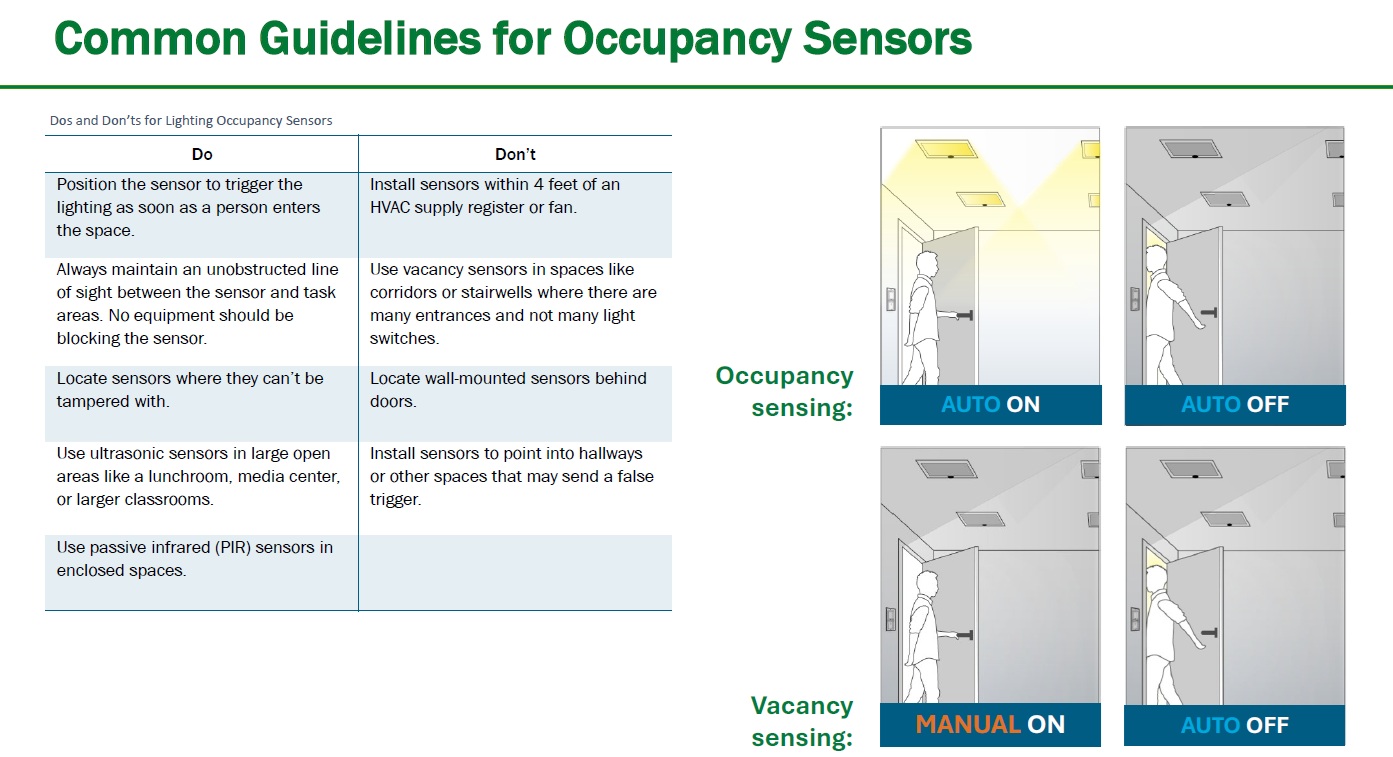 Common Guidelines for Occupancy Sensors

Dos and Don'ts for Lighting Occupancy Sensors

| Do | Don't |
|---|---|
| Position the sensor to trigger the lighting as soon as a person enters the space. | Install sensors within 4 feet of an HVAC supply register or fan. |
| Always maintain an unobstructed line of sight between the sensor and task areas. No equipment should be blocking the sensor. | Use vacancy sensors in spaces like corridors or stairwells where there are many entrances and not many light switches. |
| Locate sensors where they can't be tampered with. | Locate wall-mounted sensors behind doors. |
| Use ultrasonic sensors in large open areas like a lunchroom, media center, or larger classrooms. | Install sensors to point into hallways or other spaces that may send a false trigger. |
| Use passive infrared (PIR) sensors in enclosed spaces. | |

Occupancy sensing:

AUTO ON

AUTO OFF

Vacancy sensing:

MANUAL ON

AUTO OFF