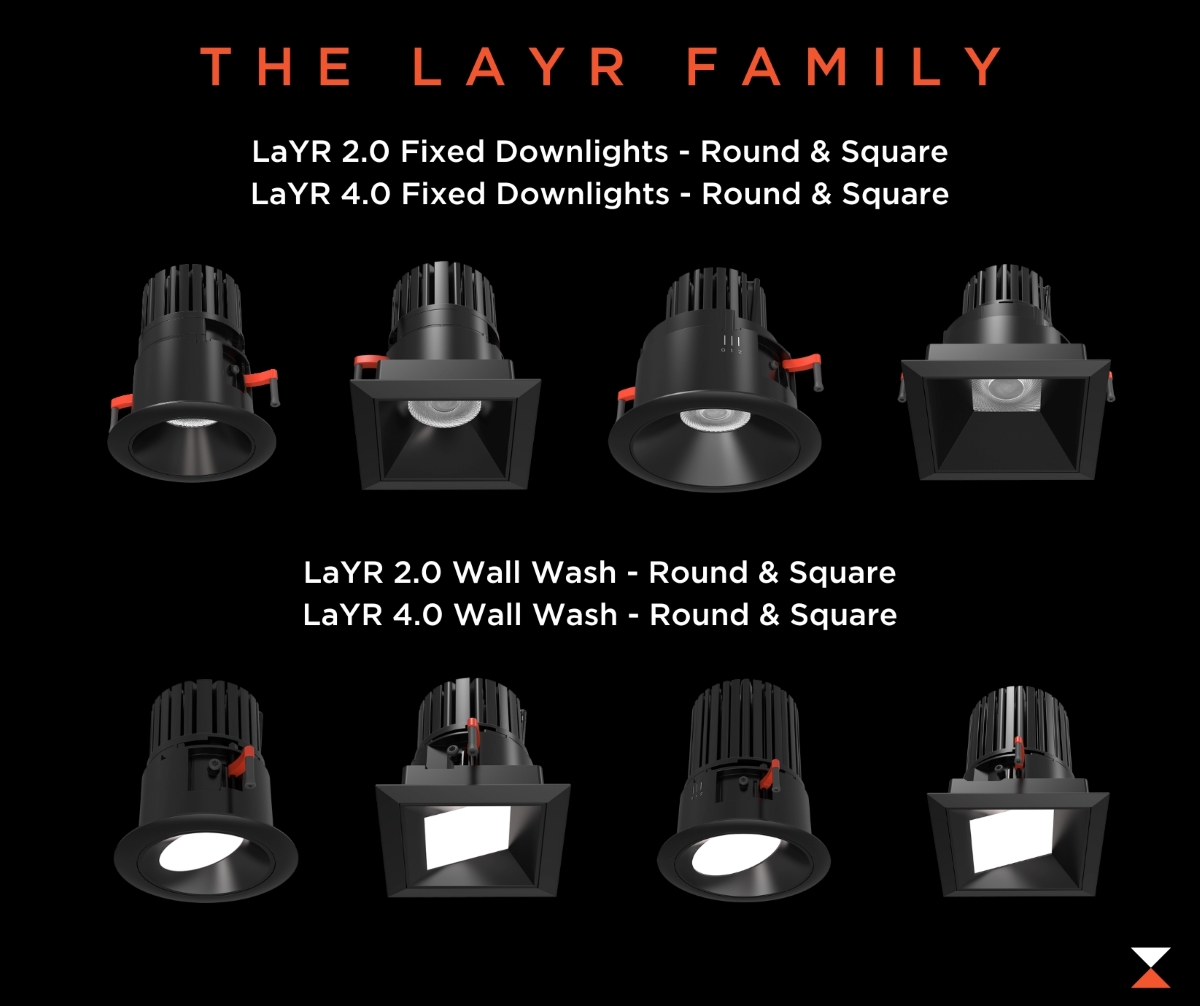 THE LAYR FAMILY

LaYR 2.0 Fixed Downlights - Round & Square
LaYR 4.0 Fixed Downlights - Round & Square

LaYR 2.0 Wall Wash - Round & Square
LaYR 4.0 Wall Wash - Round & Square