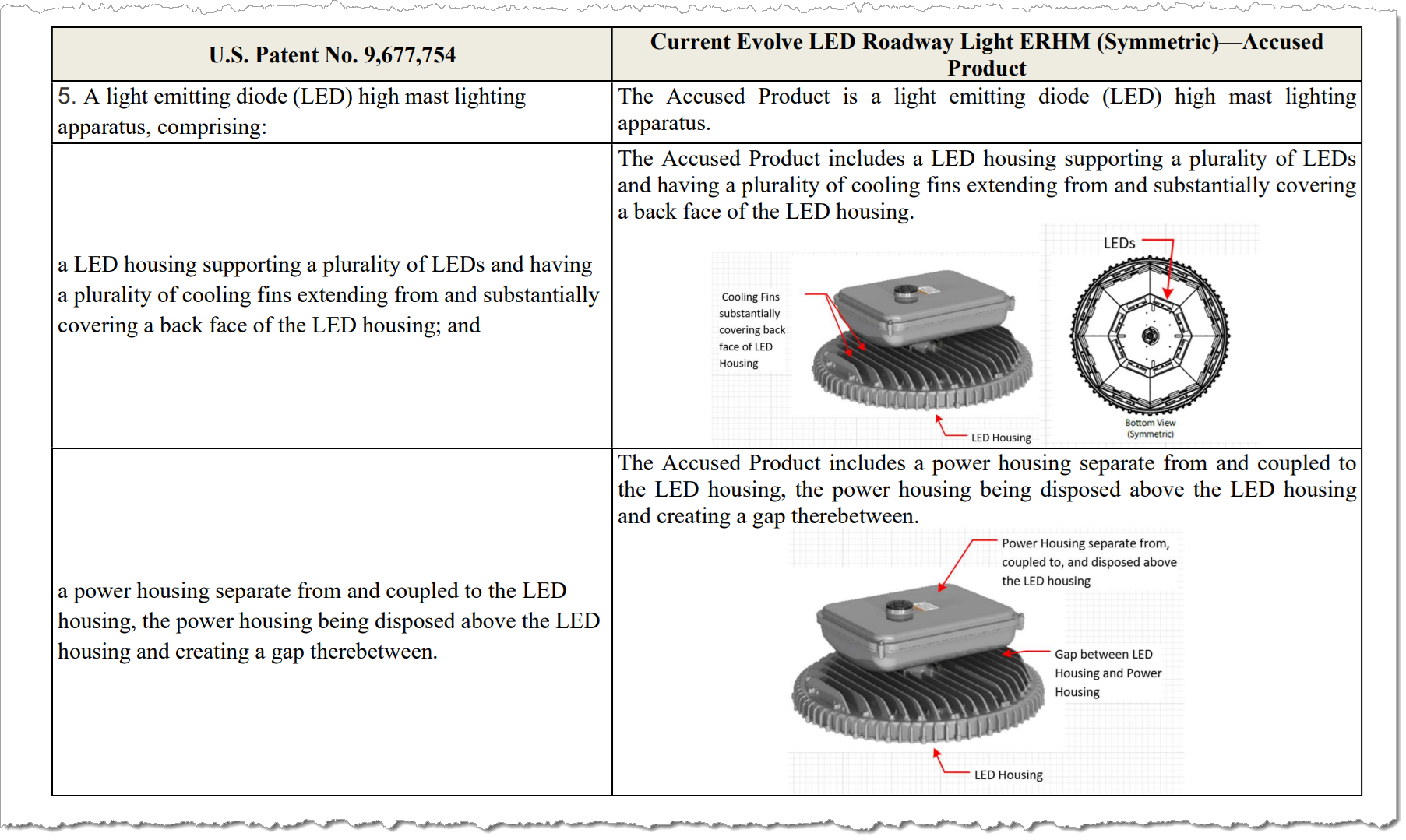 | U.S. Patent No. 9,677,754 | Current Evolve LED Roadway Light ERHM (Symmetric)—Accused Product |
|---|---|
| 5. A light emitting diode (LED) high mast lighting apparatus, comprising: | The Accused Product is a light emitting diode (LED) high mast lighting apparatus. |
| a LED housing supporting a plurality of LEDs and having a plurality of cooling fins extending from and substantially covering a back face of the LED housing; and | The Accused Product includes a LED housing supporting a plurality of LEDs and having a plurality of cooling fins extending from and substantially covering a back face of the LED housing. Cooling Fins substantially covering back face of LED Housing LED Housing LEDs Bottom View (Symmetric) |
| a power housing separate from and coupled to the LED housing, the power housing being disposed above the LED housing and creating a gap therebetween. | The Accused Product includes a power housing separate from and coupled to the LED housing, the power housing being disposed above the LED housing and creating a gap therebetween. Power Housing separate from, coupled to, and disposed above the LED housing Gap between LED Housing and Power Housing LED Housing |